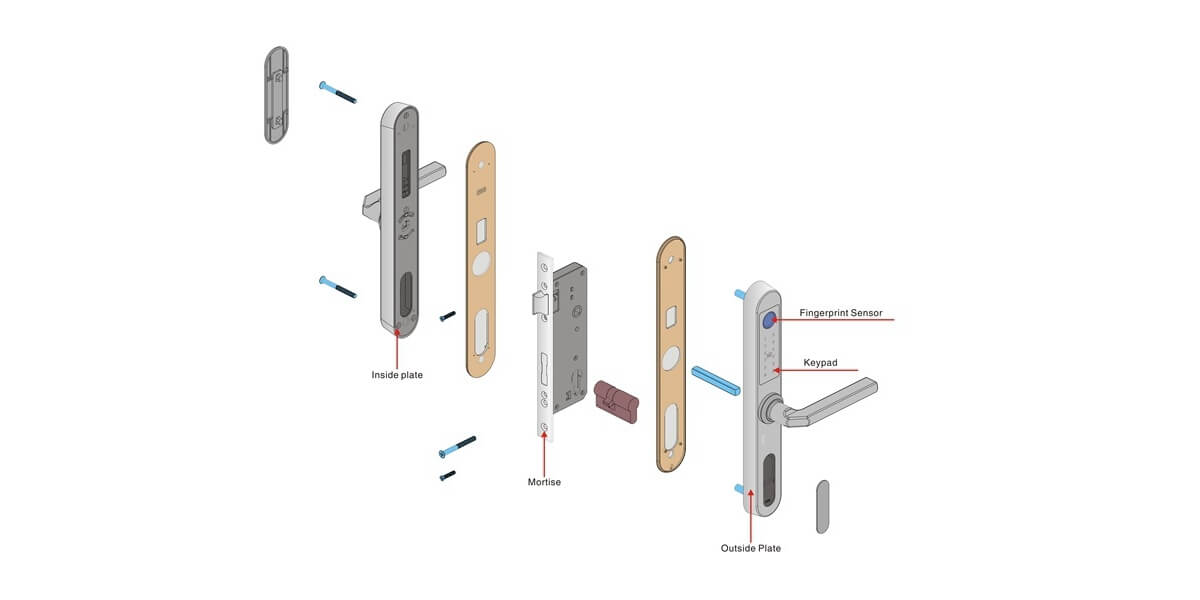 Fingerprint Sensor

Keypad

Inside plate

Mortise

Outside Plate